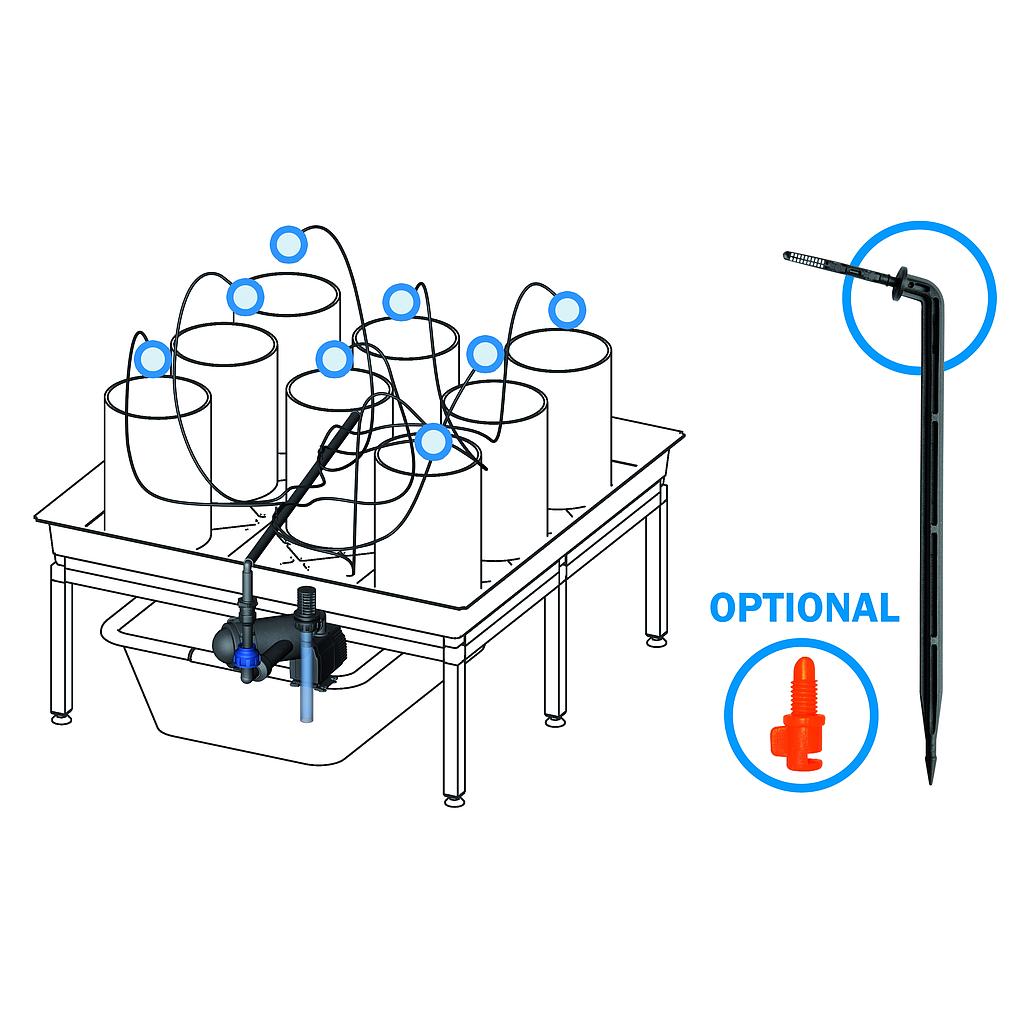 OPTIONAL