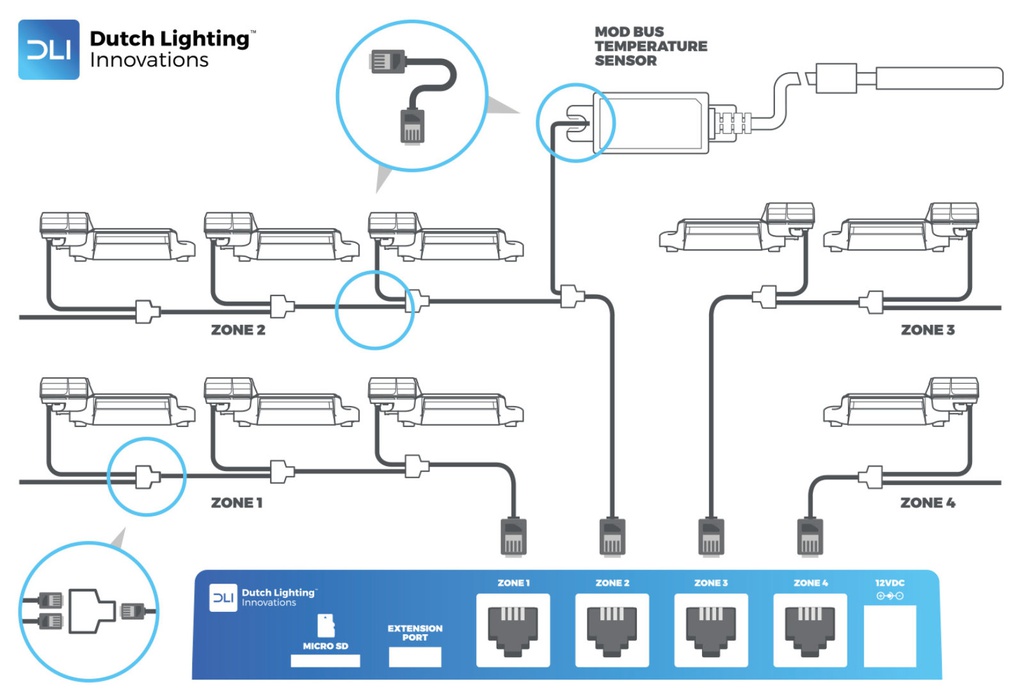 DLI Dutch Lighting™ Innovations

MOD BUS TEMPERATURE SENSOR

ZONE 2

ZONE 3

ZONE 1

ZONE 4

DLI Dutch Lighting™ Innovations

MICRO SD

EXTENSION PORT

ZONE 1

ZONE 2

ZONE 3

ZONE 4

12VDC