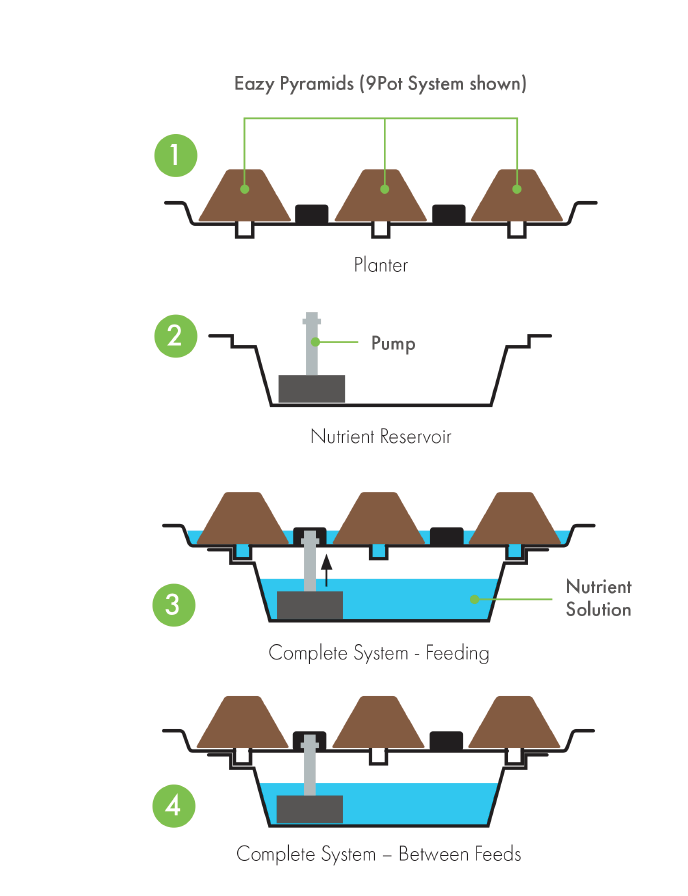 Eazy Pyramids (9Pot System shown)

1

Planter

2

Pump

Nutrient Reservoir

3

Nutrient Solution

Complete System - Feeding

4

Complete System – Between Feeds